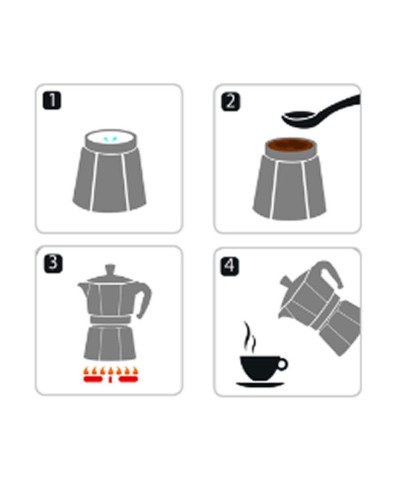 1

2

3

4