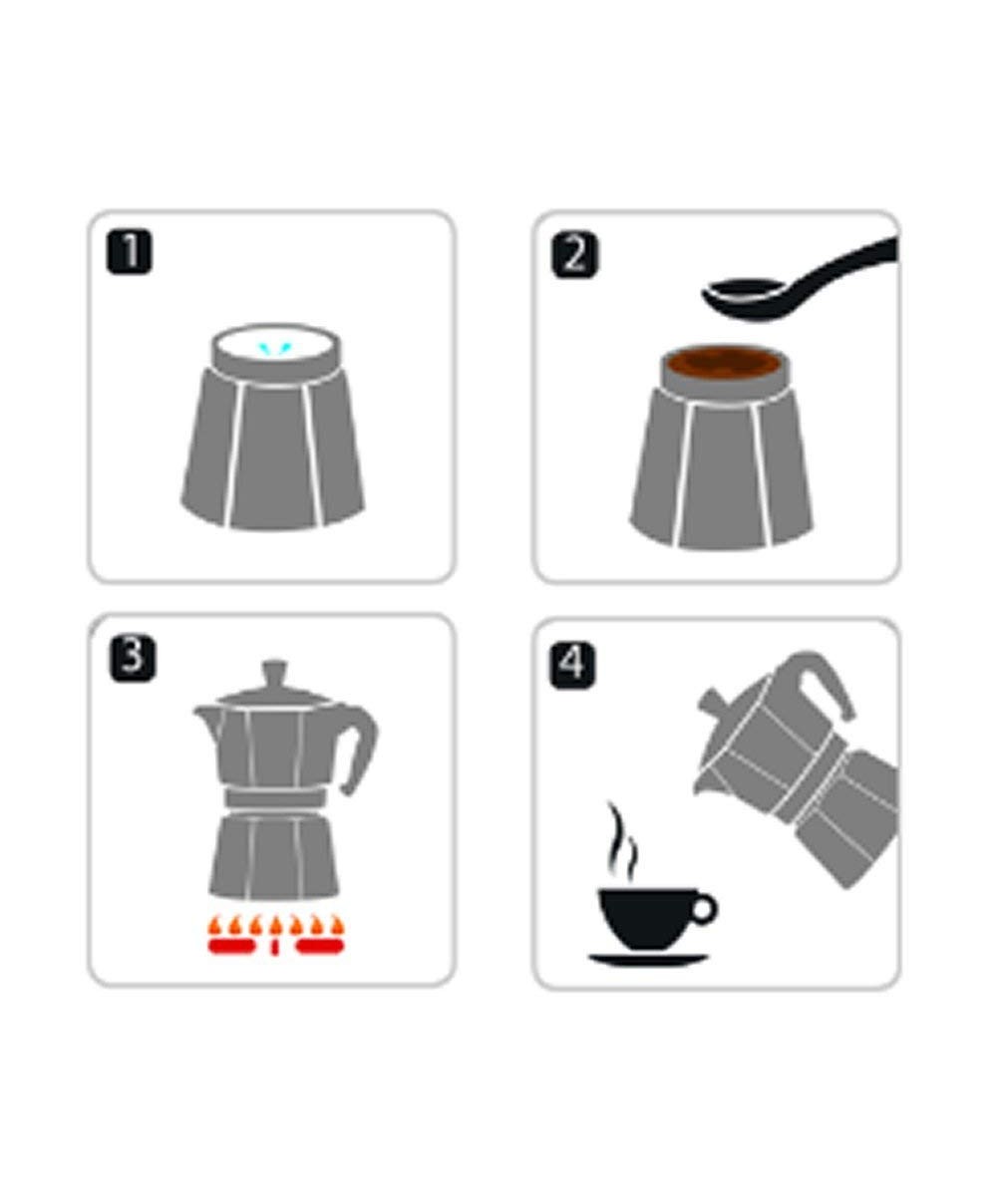 1

2

3

4