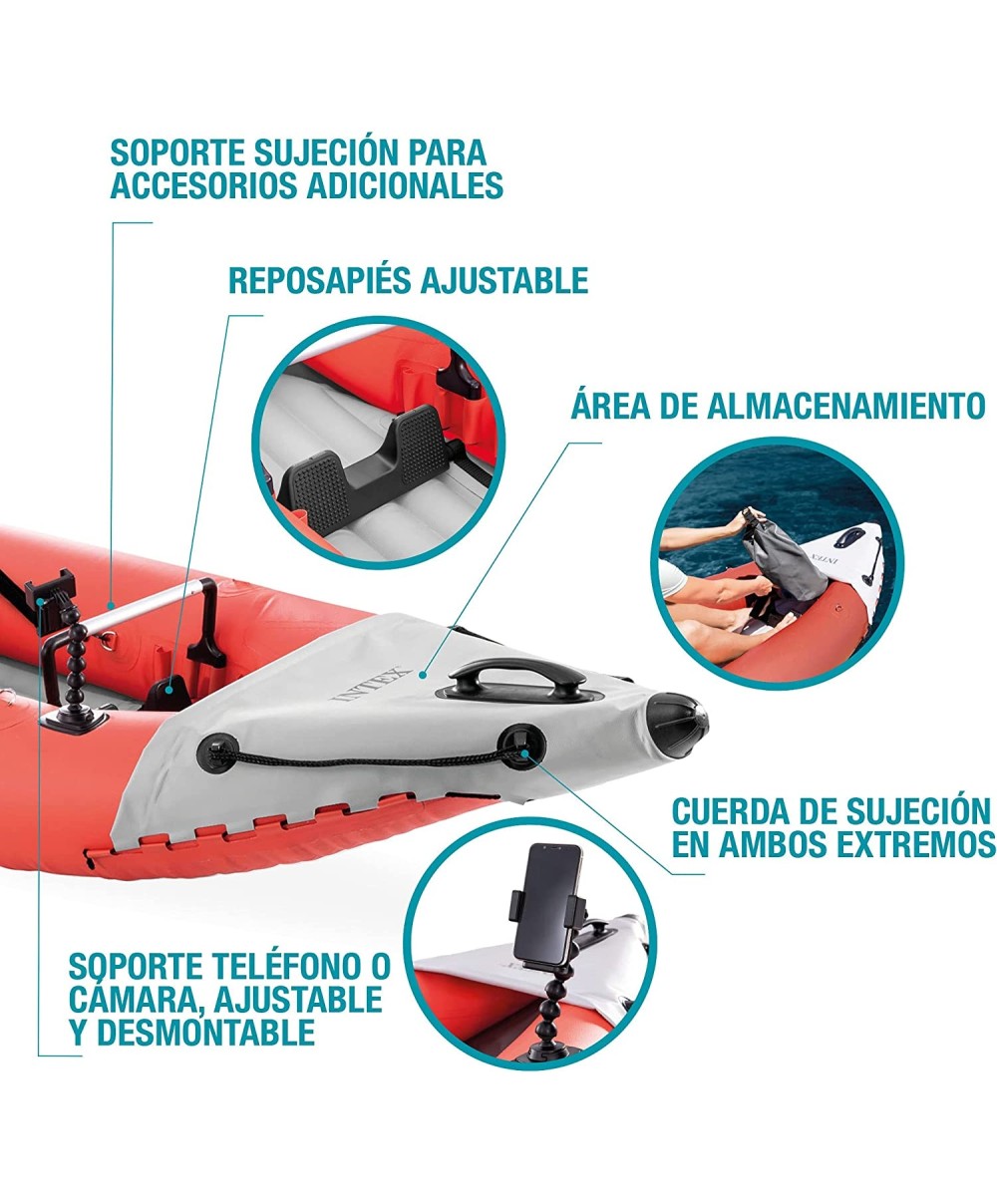 SOPORTE SUJECIÓN PARA ACCESORIOS ADICIONALES

REPOSAPIÉS AJUSTABLE

ÁREA DE ALMACENAMIENTO

INTEX

INTEX

CUERDA DE SUJECIÓN EN AMBOS EXTREMOS

SOPORTE TELÉFONO O CÁMARA, AJUSTABLE Y DESMONTABLE